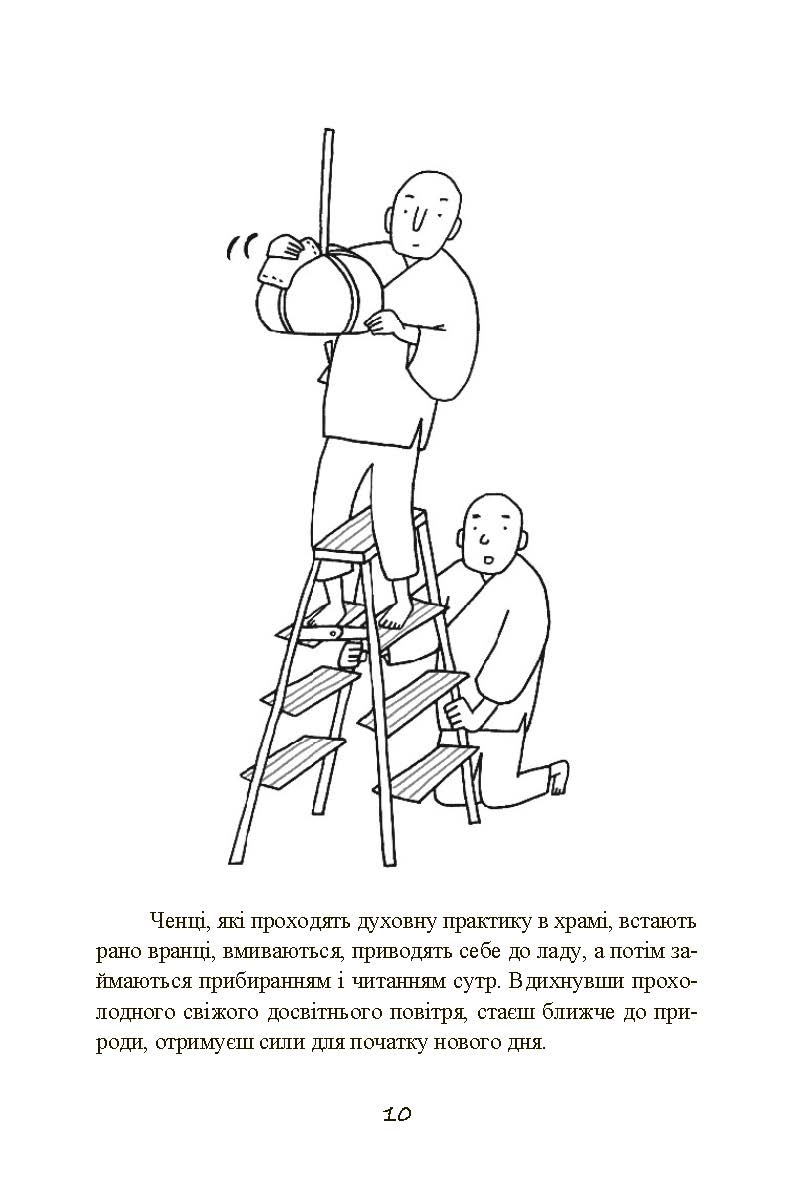 Ченці, які проходять духовну практику в храмі, встають рано вранці, вмиваються, приводять себе до ладу, а потім займаються прибиранням і читанням сутр. Вдихнувши прохолодного свіжого досвітнього повітря, стаєш ближче до природи, отримуєш сили для початку нового дня.

10