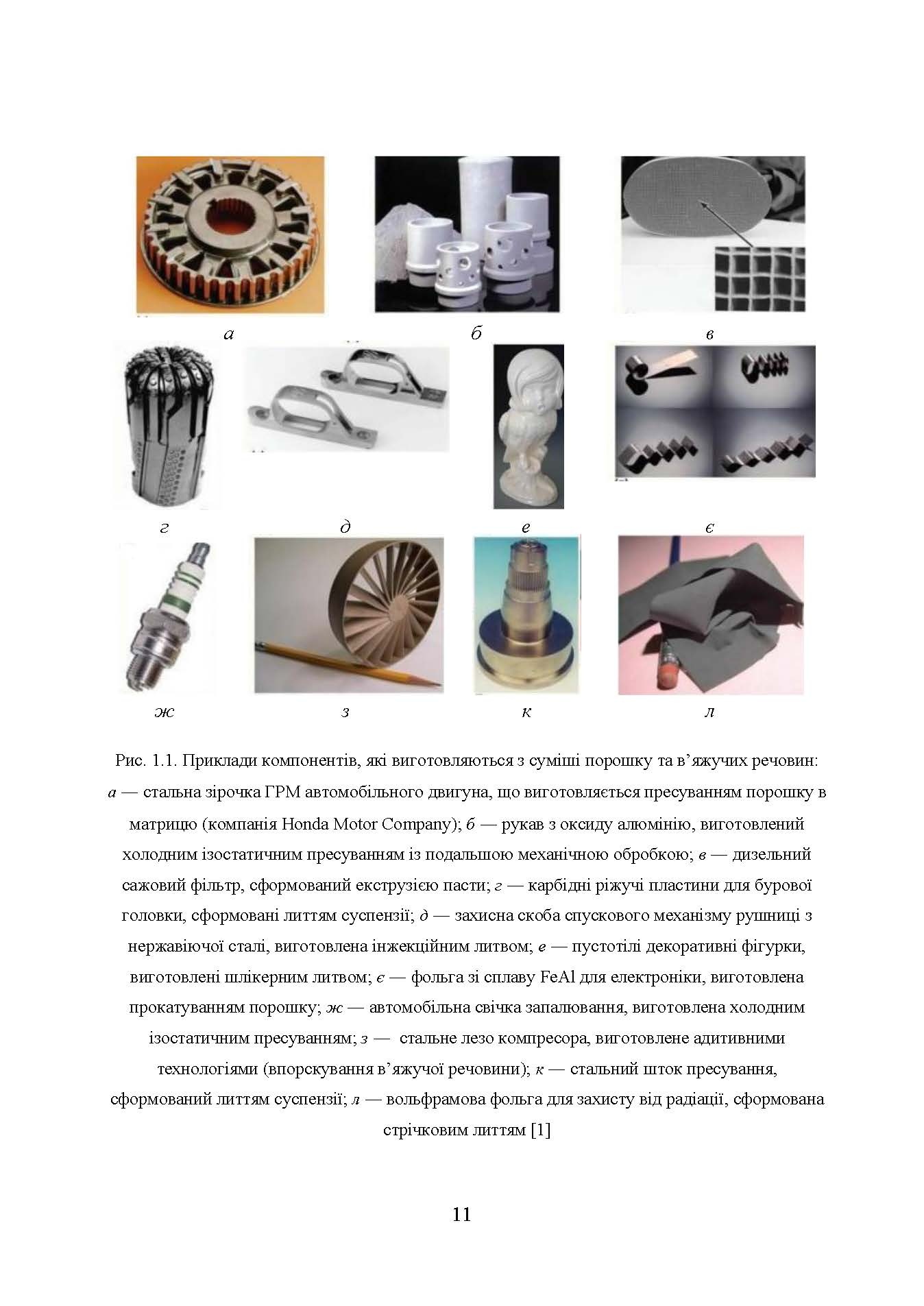 а

б

в

г

д

е

є

ж

з

к

л

Рис. 1.1. Приклади компонентів, які виготовляються з суміші порошку та в'яжучих речовин: а — стальна зірочка ГРМ автомобільного двигуна, що виготовляється пресуванням порошку в матрицю (компанія Honda Motor Company); б — рукав з оксиду алюмінію, виготовлений холодним ізостатичним пресуванням із подальшою механічною обробкою; в — дизельний сажовий фільтр, сформований екструзією пасти; г — карбідні ріжучі пластини для бурової головки, сформовані литтям суспензії; д — захисна скоба спускового механізму рушниці з нержавіючої сталі, виготовлена інжекційним литвом; е — пустотілі декоративні фігурки, виготовлені шлікерним литвом; є — фольга зі сплаву FeAl для електроніки, виготовлена прокатуванням порошку; ж — автомобільна свічка запалювання, виготовлена холодним ізостатичним пресуванням; з — стальне лезо компресора, виготовлене адитивними технологіями (впорскування в'яжучої речовини); к — стальний шток пресування, сформований литтям суспензії; л — вольфрамова фольга для захисту від радіації, сформована стрічковим литтям [1]

11