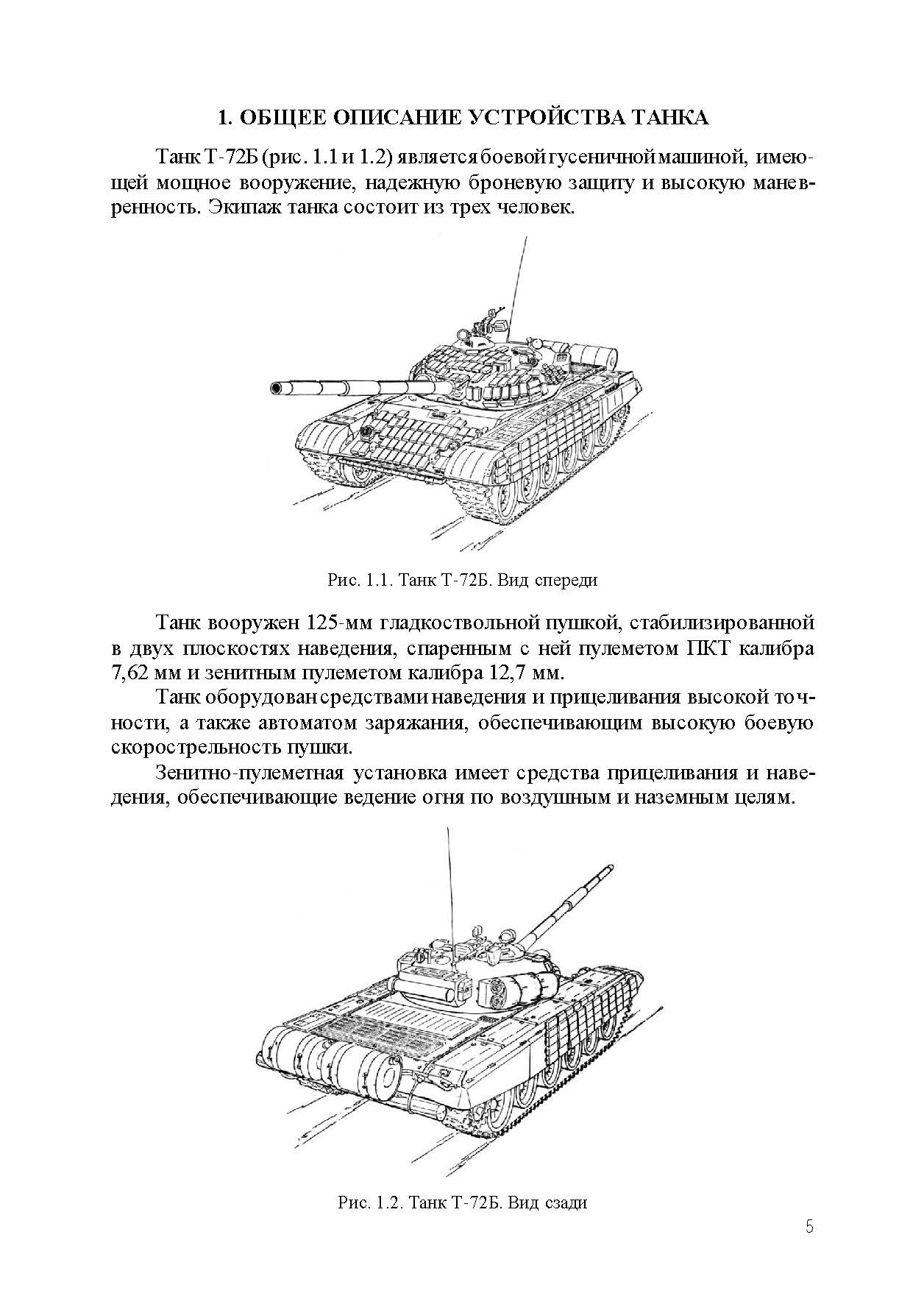 1. ОБЩЕЕ ОПИСАНИЕ УСТРОЙСТВА ТАНКА

Танк Т-72Б (рис. 1.1 и 1.2) является боевой гусеничной машиной, имеющей мощное вооружение, надежную броневую защиту и высокую маневренность. Экипаж танка состоит из трех человек.

Рис. 1.1. Танк Т-72Б. Вид спереди

Танк вооружен 125-мм гладкоствольной пушкой, стабилизированной в двух плоскостях наведения, спаренным с ней пулеметом ПКТ калибра 7,62 мм и зенитным пулеметом калибра 12,7 мм.

Танк оборудован средствами наведения и прицеливания высокой точности, а также автоматом заряжания, обеспечивающим высокую боевую скорострельность пушки.

Зенитно-пулеметная установка имеет средства прицеливания и наведения, обеспечивающие ведение огня по воздушным и наземным целям.

Рис. 1.2. Танк Т-72Б. Вид сзади

5