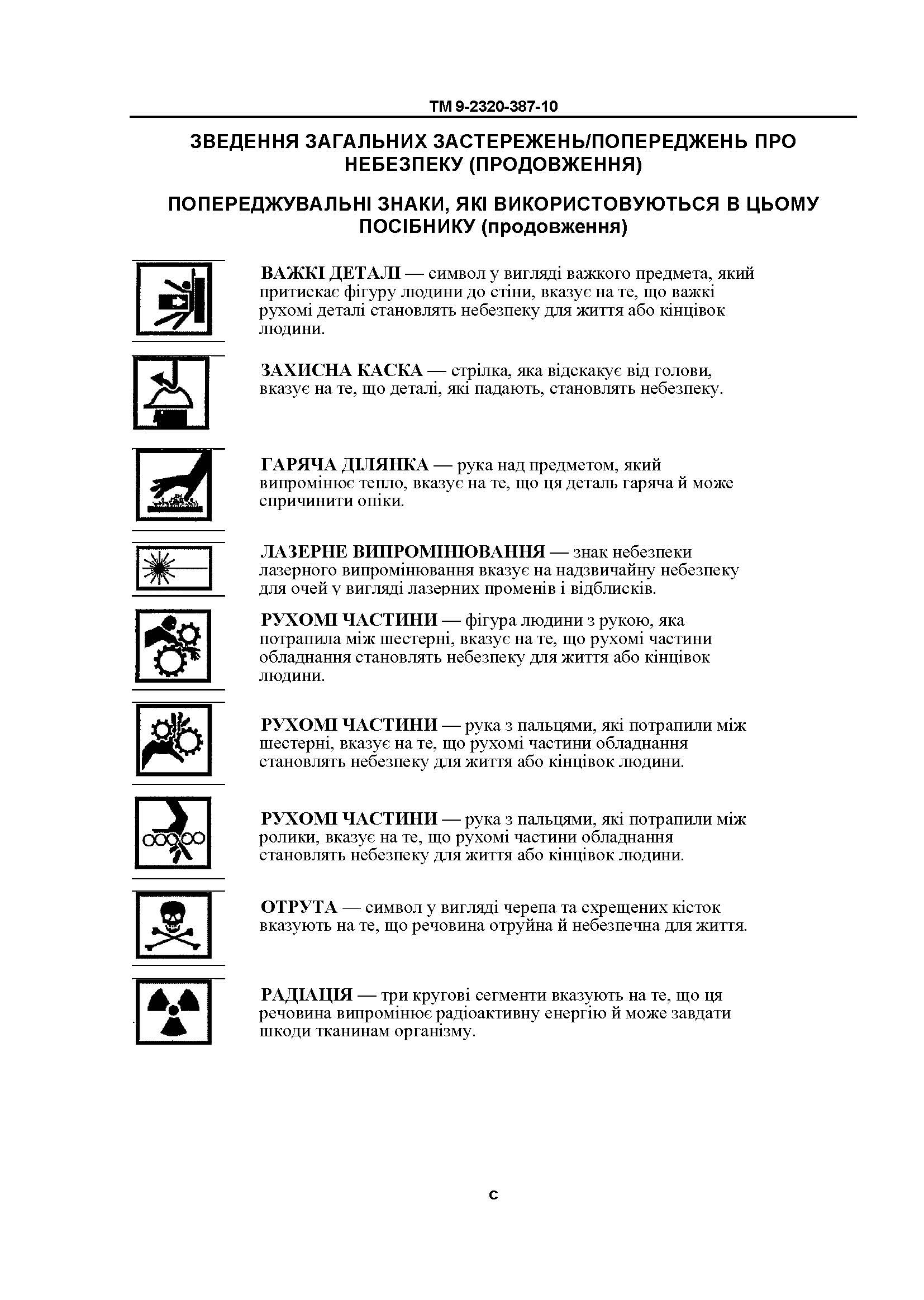 TM 9-2320-387-10

ЗВЕДЕННЯ ЗАГАЛЬНИХ ЗАСТЕРЕЖЕНЬ/ПОПЕРЕДЖЕНЬ ПРО НЕБЕЗПЕКУ (ПРОДОВЖЕННЯ)

ПОПЕРЕДЖУВАЛЬНІ ЗНАКИ, ЯКІ ВИКОРИСТОВУЮТЬСЯ В ЦЬОМУ ПОСІБНИКУ (продовження)

ВАЖКІ ДЕТАЛІ — символ у вигляді важкого предмета, який притискає фігуру людини до стіни, вказує на те, що важкі рухомі деталі становлять небезпеку для життя або кінцівок людини.

ЗАХИСНА КАСКА — стрілка, яка відскакує від голови, вказує на те, що деталі, які падають, становлять небезпеку.

ГАРЯЧА ДІЛЯНКА — рука над предметом, який випромінює тепло, вказує на те, що ця деталь гаряча й може спричинити опіки.

ЛАЗЕРНЕ ВИПРОМІНЮВАННЯ — знак небезпеки лазерного випромінювання вказує на надзвичайну небезпеку для очей у вигляді лазерних променів і відблисків.

РУХОМІ ЧАСТИНИ — фігура людини з рукою, яка потрапила між шестерні, вказує на те, що рухомі частини обладнання становлять небезпеку для життя або кінцівок людини.

РУХОМІ ЧАСТИНИ — рука з пальцями, які потрапили між шестерні, вказує на те, що рухомі частини обладнання становлять небезпеку для життя або кінцівок людини.

РУХОМІ ЧАСТИНИ — рука з пальцями, які потрапили між ролики, вказує на те, що рухомі частини обладнання становлять небезпеку для життя або кінцівок людини.

ОТРУТА — символ у вигляді черепа та схрещених кісток вказують на те, що речовина отруйна й небезпечна для життя.

РАДІАЦІЯ — три кругові сегменти вказують на те, що ця речовина випромінює радіоактивну енергію й може завдати шкоди тканинам організму.

c