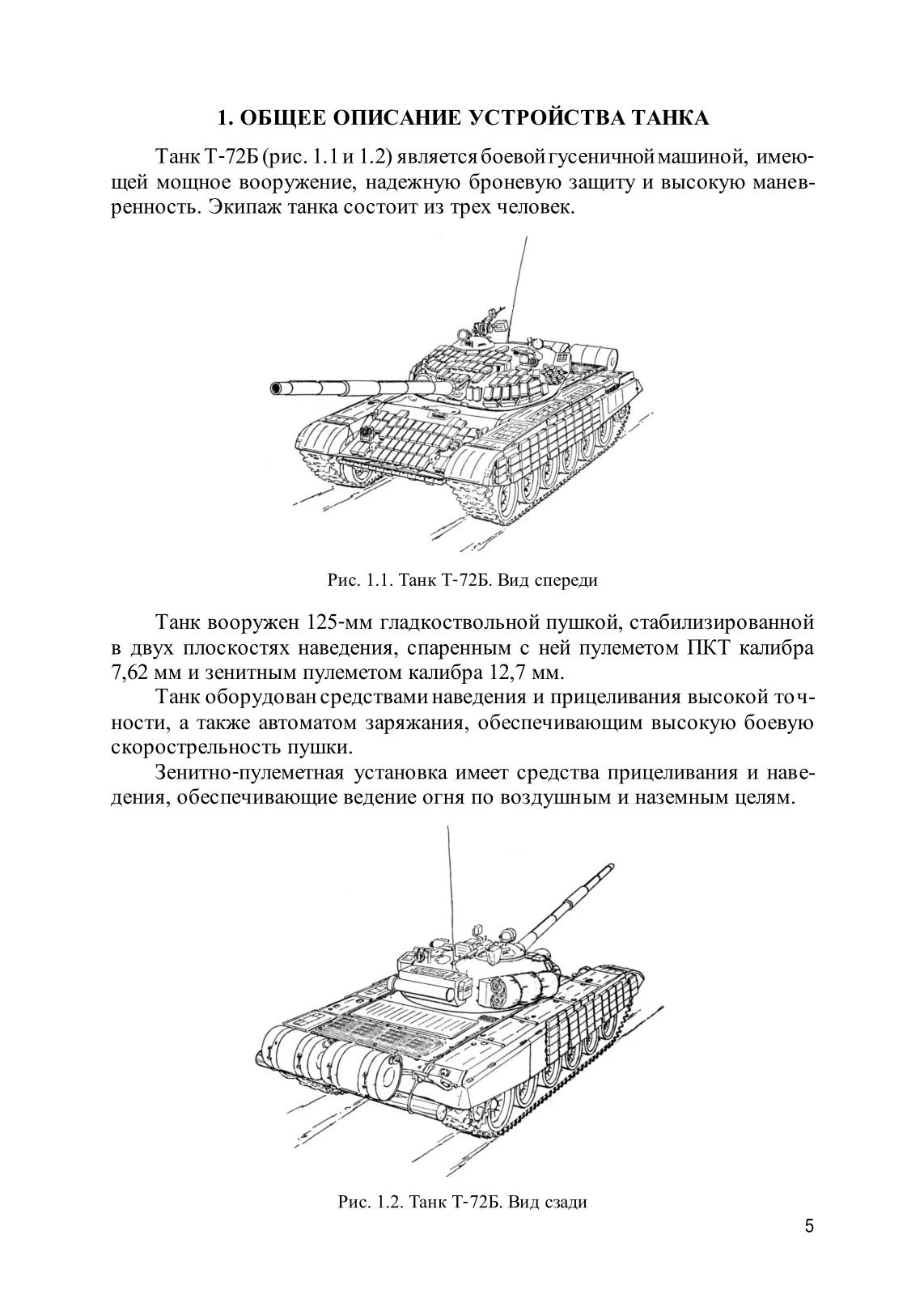 1. ОБЩЕЕ ОПИСАНИЕ УСТРОЙСТВА ТАНКА

Танк Т-72Б (рис. 1.1 и 1.2) является боевой гусеничной машиной, имеющей мощное вооружение, надежную броневую защиту и высокую маневренность. Экипаж танка состоит из трех человек.

Рис. 1.1. Танк Т-72Б. Вид спереди

Танк вооружен 125-мм гладкоствольной пушкой, стабилизированной в двух плоскостях наведения, спаренным с ней пулеметом ПКТ калибра 7,62 мм и зенитным пулеметом калибра 12,7 мм.

Танк оборудован средствами наведения и прицеливания высокой точности, а также автоматом заряжания, обеспечивающим высокую боевую скорострельность пушки.

Зенитно-пулеметная установка имеет средства прицеливания и наведения, обеспечивающие ведение огня по воздушным и наземным целям.

Рис. 1.2. Танк Т-72Б. Вид сзади

5