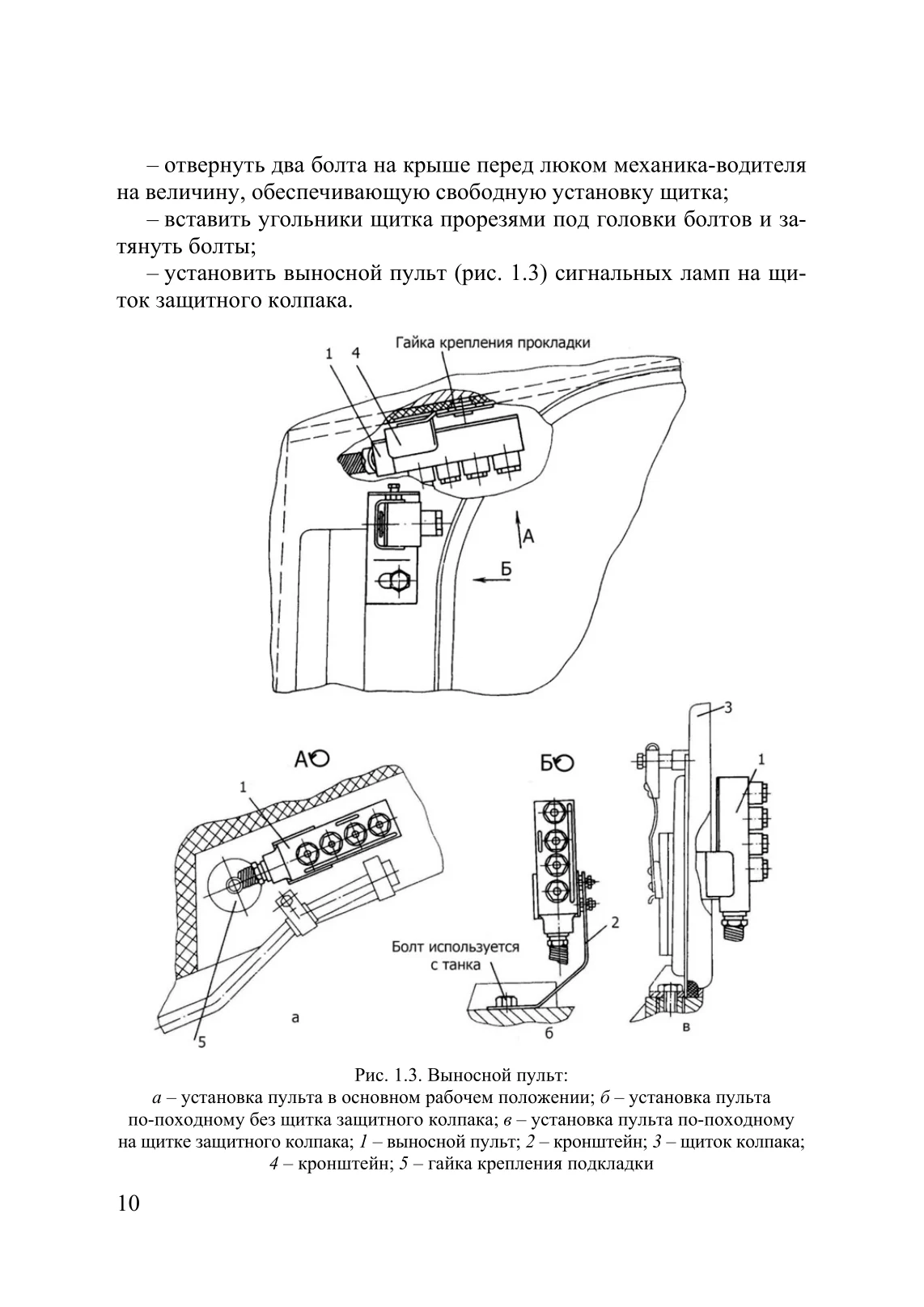 – отвернуть два болта на крыше перед люком механика-водителя на величину, обеспечивающую свободную установку щитка;

– вставить угольники щитка прорезями под головки болтов и затянуть болты;

– установить выносной пульт (рис. 1.3) сигнальных ламп на щиток защитного колпака.

Гайка крепления прокладки

1 4

А

Б

А

1

5

а

Б

Болт используется с танка

2

б

3

1

в

Рис. 1.3. Выносной пульт:
а – установка пульта в основном рабочем положении; б – установка пульта по-походному без щитка защитного колпака; в – установка пульта по-походному на щитке защитного колпака; 1 – выносной пульт; 2 – кронштейн; 3 – щиток колпака; 4 – кронштейн; 5 – гайка крепления подкладки

10