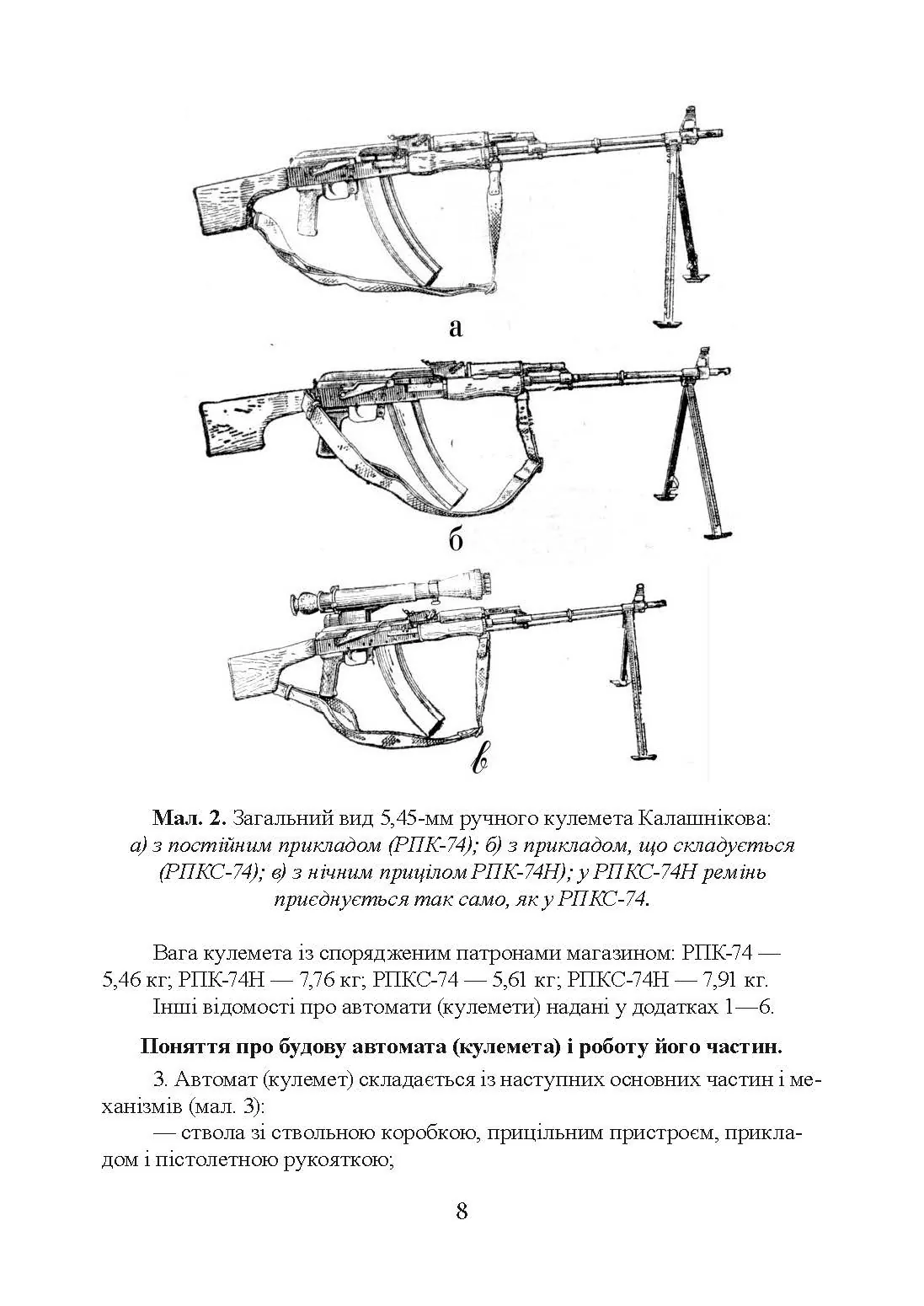 а

б

в

**Мал. 2.** Загальний вид 5,45-мм ручного кулемета Калашнікова: *а) з постійним прикладом (РПК-74); б) з прикладом, що складується (РПКС-74); в) з нічним прицілом РПК-74Н); у РПКС-74Н ремінь приєднується так само, як у РПКС-74.*

Вага кулемета із спорядженим патронами магазином: РПК-74 — 5,46 кг; РПК-74Н — 7,76 кг; РПКС-74 — 5,61 кг; РПКС-74Н — 7,91 кг.
Інші відомості про автомати (кулемети) надані у додатках 1—6.

**Поняття про будову автомата (кулемета) і роботу його частин.**

3. Автомат (кулемет) складається із наступних основних частин і механізмів (мал. 3):
— ствола зі ствольною коробкою, прицільним пристроєм, прикладом і пістолетною рукояткою;

8