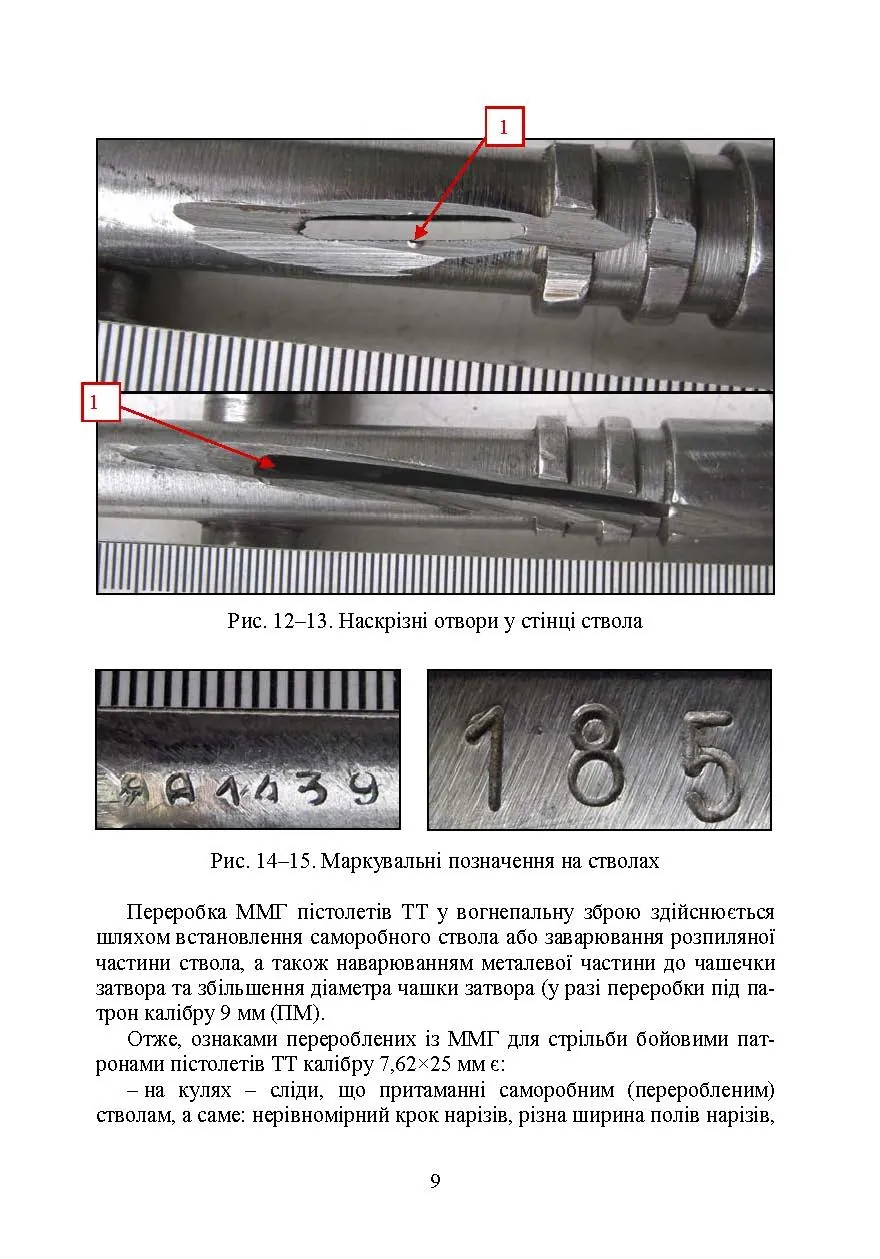 1

1

Рис. 12–13. Наскрізні отвори у стінці ствола

ЯА1439

185

Рис. 14–15. Маркувальні позначення на стволах

Переробка ММГ пістолетів ТТ у вогнепальну зброю здійснюється шляхом встановлення саморобного ствола або заварювання розпиляної частини ствола, а також наварюванням металевої частини до чашечки затвора та збільшення діаметра чашки затвора (у разі переробки під патрон калібру 9 мм (ПМ).

Отже, ознаками перероблених із ММГ для стрільби бойовими патронами пістолетів ТТ калібру 7,62×25 мм є:

– на кулях – сліди, що притаманні саморобним (переробленим) стволам, а саме: нерівномірний крок нарізів, різна ширина полів нарізів,

9