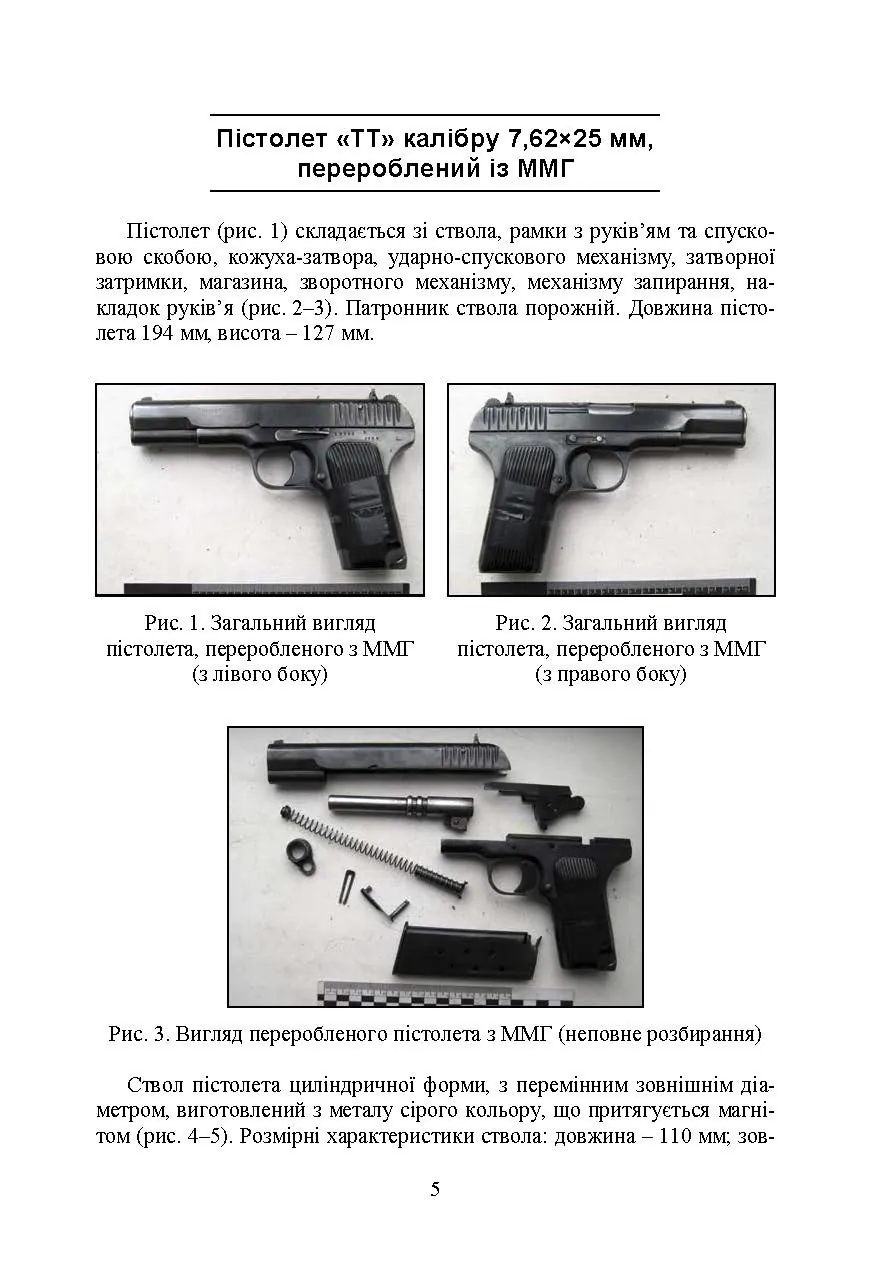 Пістолет «ТТ» калібру 7,62×25 мм, перероблений із ММГ

Пістолет (рис. 1) складається зі ствола, рамки з руків'ям та спусковою скобою, кожуха-затвора, ударно-спускового механізму, затворної затримки, магазина, зворотного механізму, механізму запирання, накладок руків'я (рис. 2–3). Патронник ствола порожній. Довжина пістолета 194 мм, висота – 127 мм.

Рис. 1. Загальний вигляд пістолета, переробленого з ММГ (з лівого боку)

Рис. 2. Загальний вигляд пістолета, переробленого з ММГ (з правого боку)

Рис. 3. Вигляд переробленого пістолета з ММГ (неповне розбирання)

Ствол пістолета циліндричної форми, з перемінним зовнішнім діаметром, виготовлений з металу сірого кольору, що притягується магнітом (рис. 4–5). Розмірні характеристики ствола: довжина – 110 мм; зов-

5